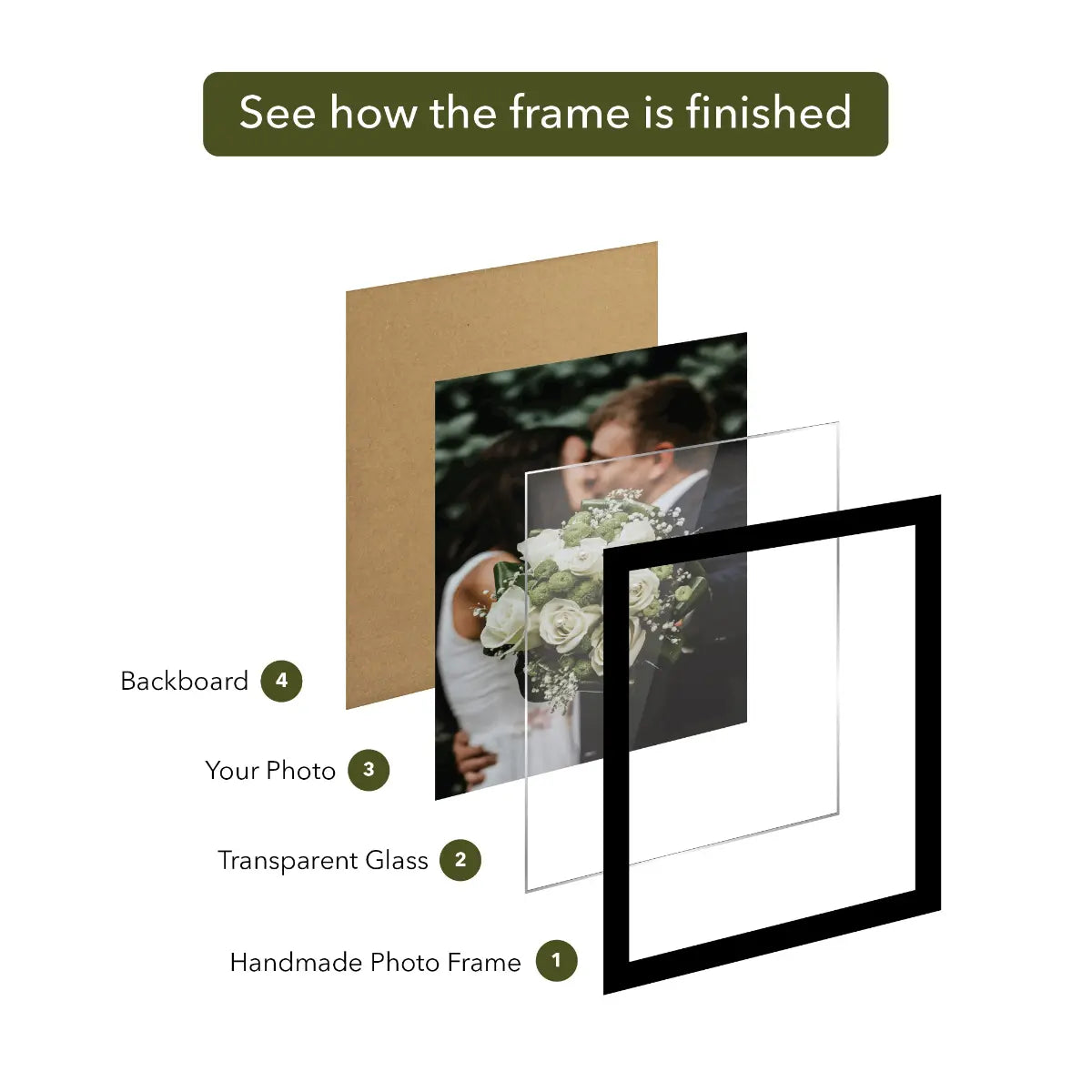 See how the frame is finished

Backboard 4

Your Photo 3

Transparent Glass 2

Handmade Photo Frame 1