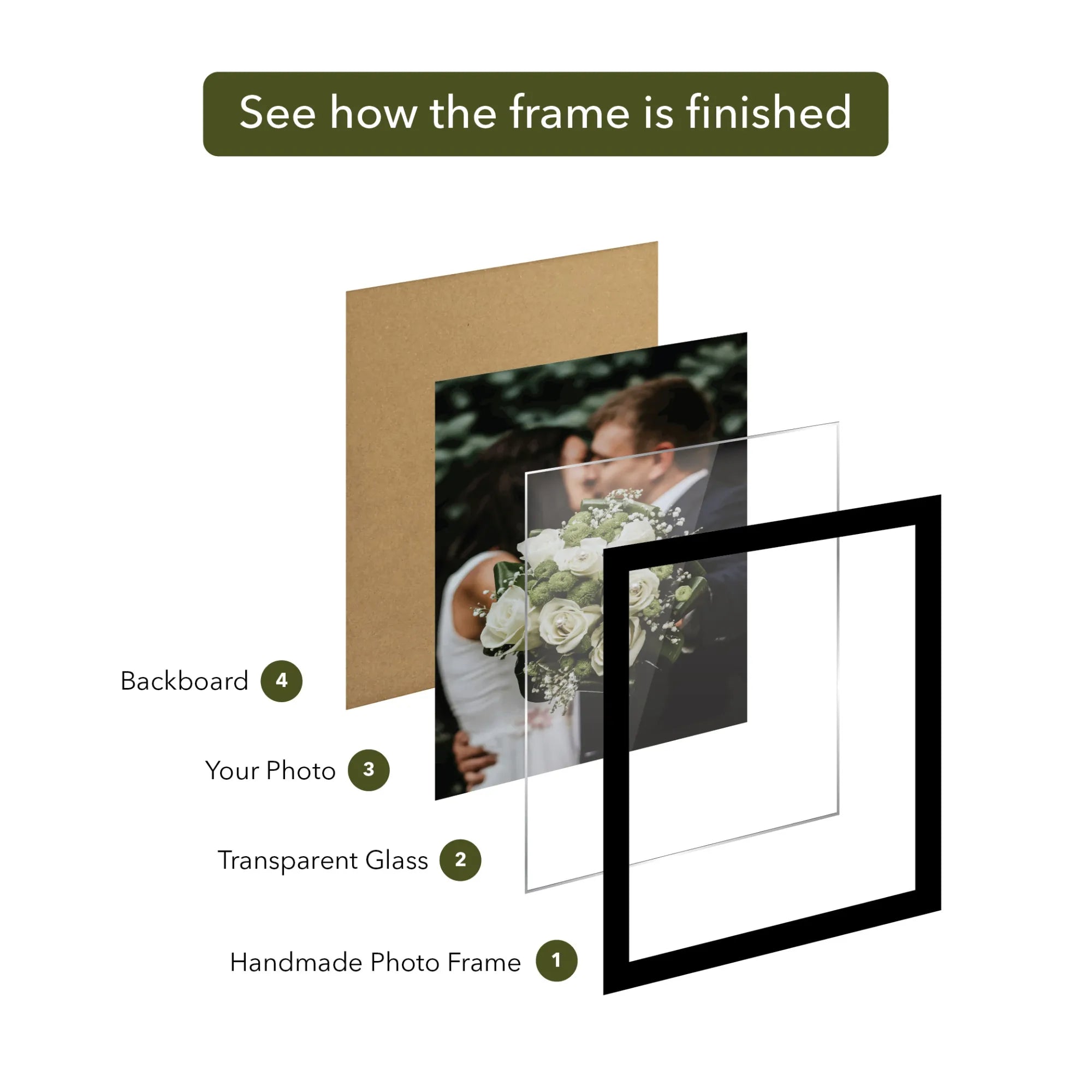 See how the frame is finished

Backboard 4

Your Photo 3

Transparent Glass 2

Handmade Photo Frame 1